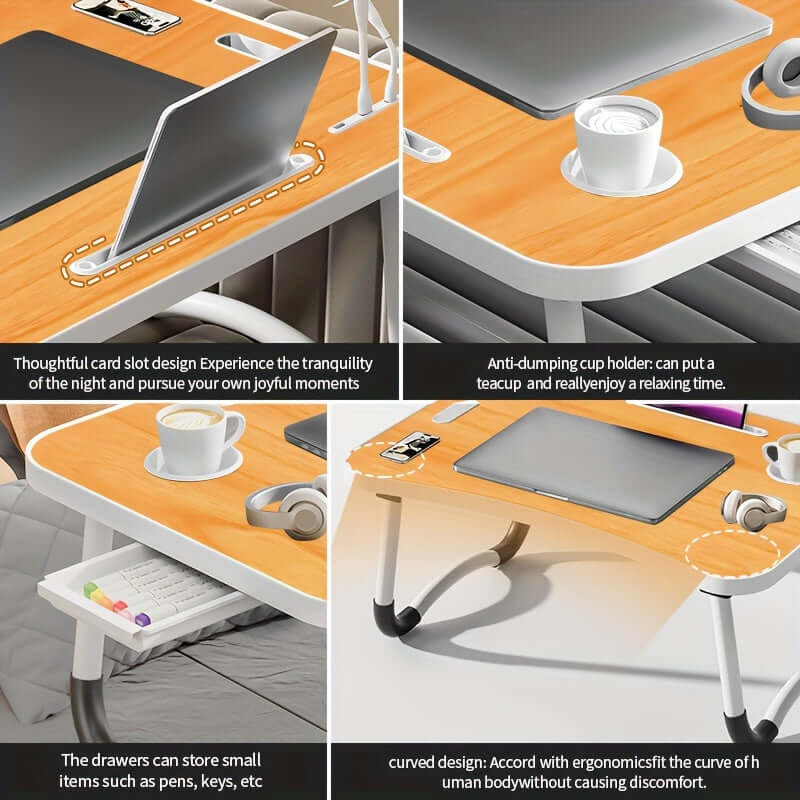 Thoughtful card slot design Experience the tranquility of the night and pursue your own joyful moments

Anti-dumping cup holder: can put a teacup and reallyenjoy a relaxing time.

The drawers can store small items such as pens, keys, etc

curved design: Accord with ergonomicsfit the curve of h uman bodywithout causing discomfort.