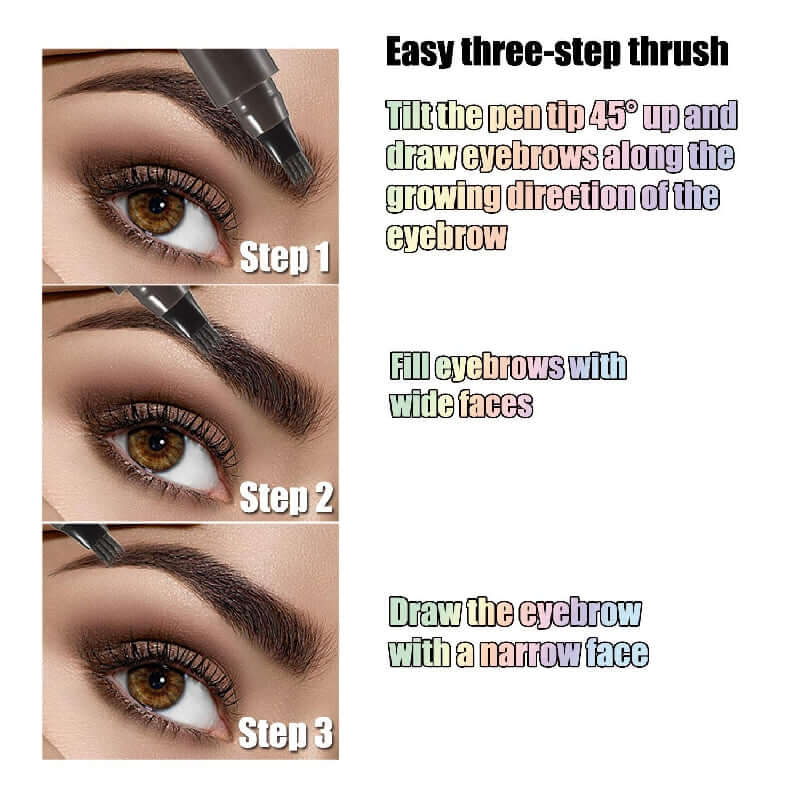 Easy three-step thrush

Step 1

Tilt the pen tip 45° up and draw eyebrows along the growing direction of the eyebrow

Step 2

Fill eyebrows with wide faces

Step 3

Draw the eyebrow with a narrow face