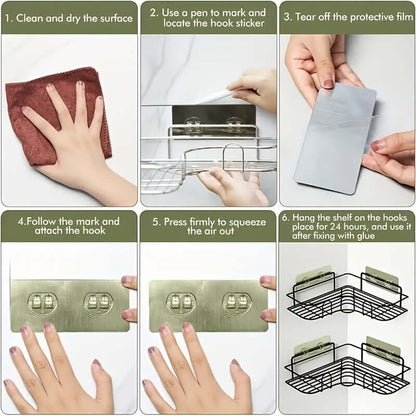 1. Clean and dry the surface

2. Use a pen to mark and locate the hook sticker

3. Tear off the protective film

4.Follow the mark and attach the hook

5. Press firmly to squeeze the air out

6. Hang the shelf on the hooks place for 24 hours, and use it after fixing with glue