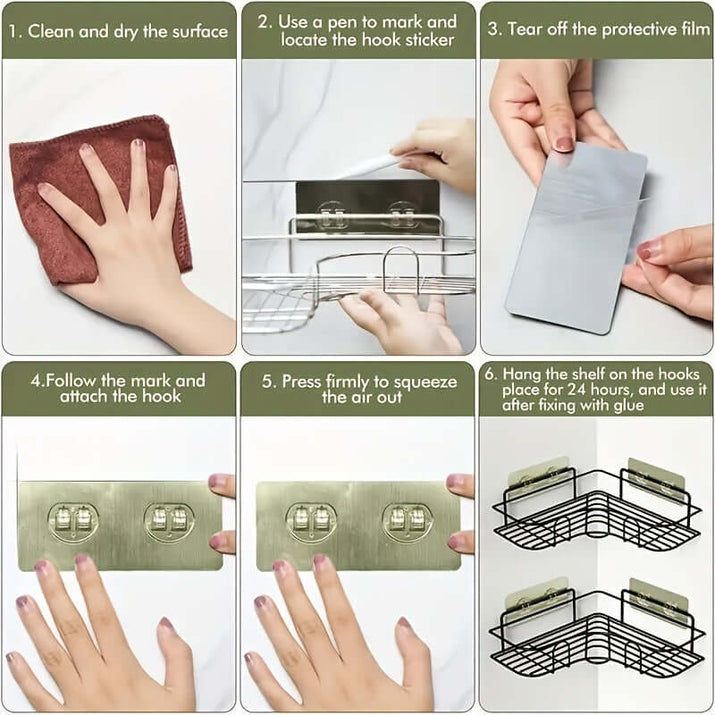 1. Clean and dry the surface

2. Use a pen to mark and locate the hook sticker

3. Tear off the protective film

4.Follow the mark and attach the hook

5. Press firmly to squeeze the air out

6. Hang the shelf on the hooks place for 24 hours, and use it after fixing with glue